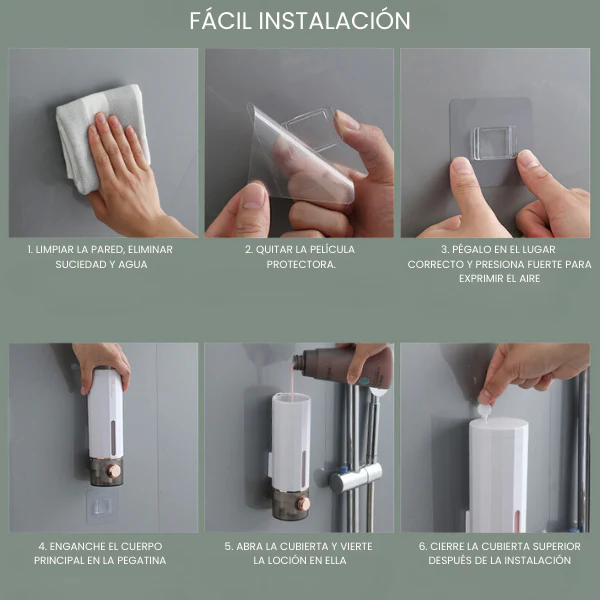 FÁCIL INSTALACIÓN

1. LIMPIAR LA PARED, ELIMINAR SUCIEDAD Y AGUA

2. QUITAR LA PELÍCULA PROTECTORA.

3. PÉGALO EN EL LUGAR CORRECTO Y PRESIONA FUERTE PARA EXPRIMIR EL AIRE

4. ENGANCHE EL CUERPO PRINCIPAL EN LA PEGATINA

5. ABRA LA CUBIERTA Y VIERTE LA LOCIÓN EN ELLA

6. CIERRE LA CUBIERTA SUPERIOR DESPUÉS DE LA INSTALACIÓN